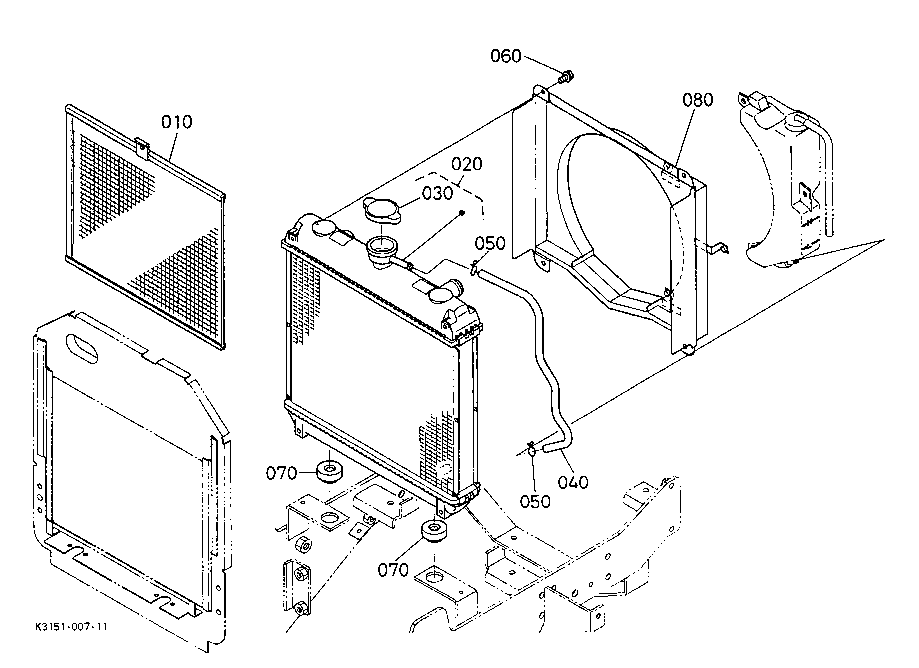 060
080
010
020
030
050
070
050
040
070
K3151-007-11